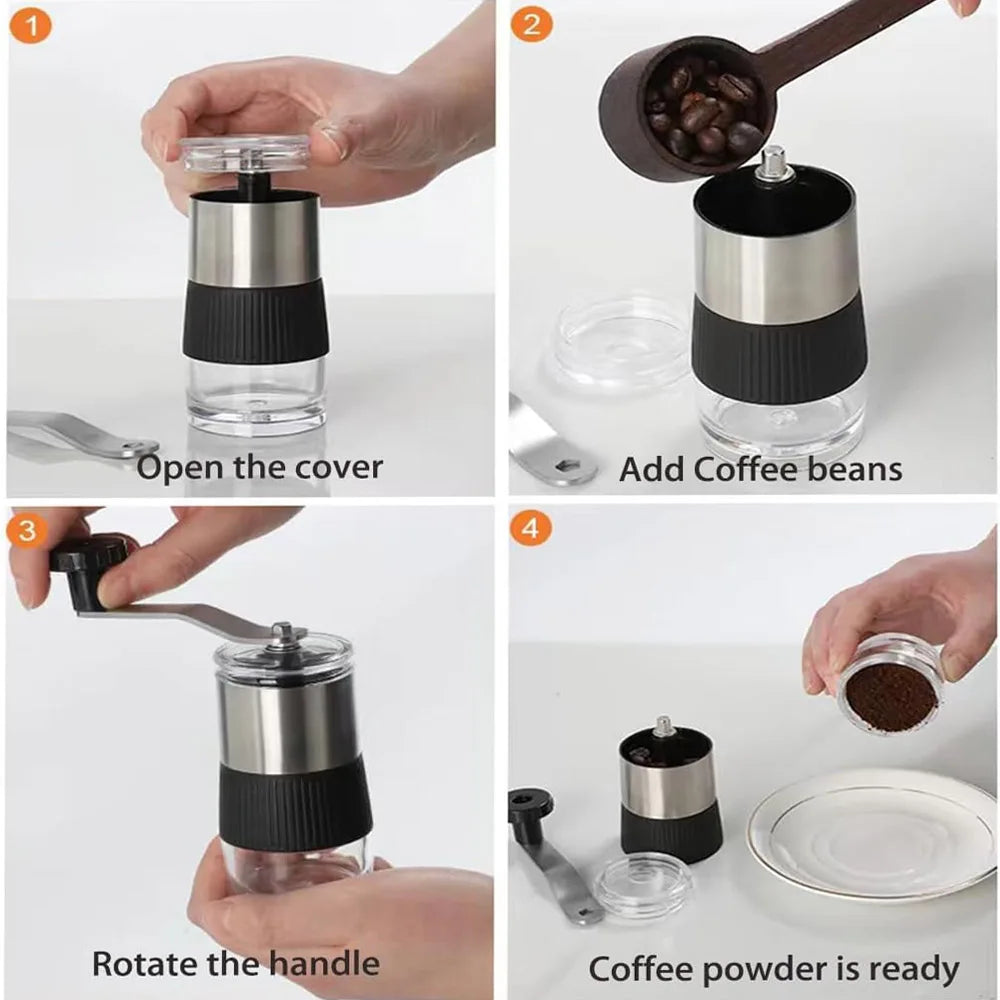 1

Open the cover

2

Add Coffee beans

3

Rotate the handle

4

Coffee powder is ready